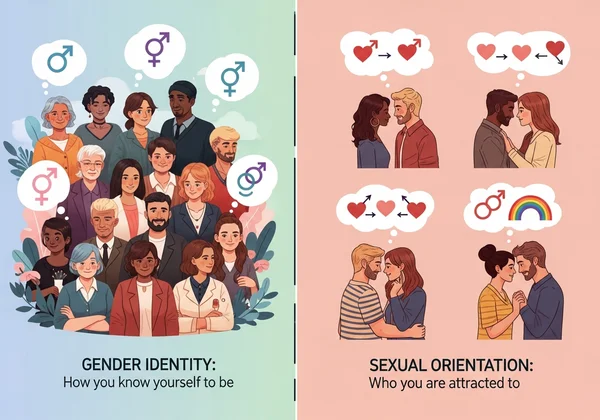 GENDER IDENTITY:
How you know yourself to be

SEXUAL ORIENTATION:
Who you are attracted to